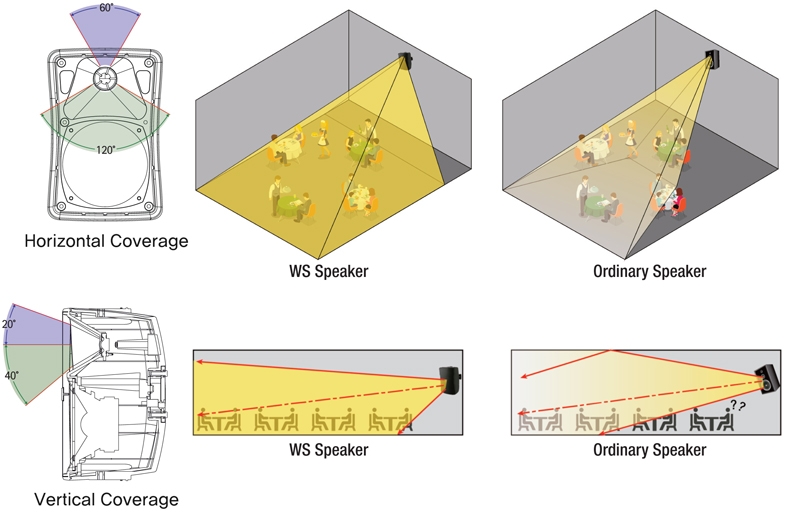 60°

120°

Horizontal Coverage

WS Speaker

Ordinary Speaker

20°

40°

Vertical Coverage

WS Speaker

??

Ordinary Speaker